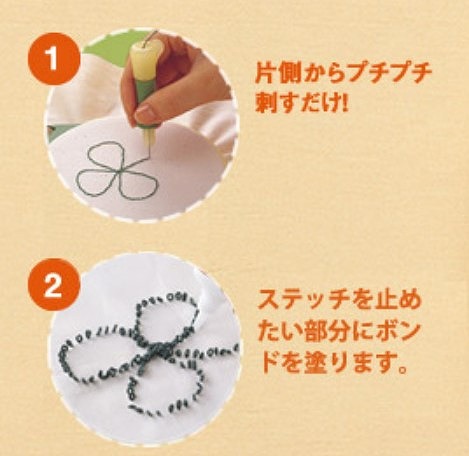 1

片側からプチプチ刺すだけ!

2

ステッチを止めたい部分にボンドを塗ります。